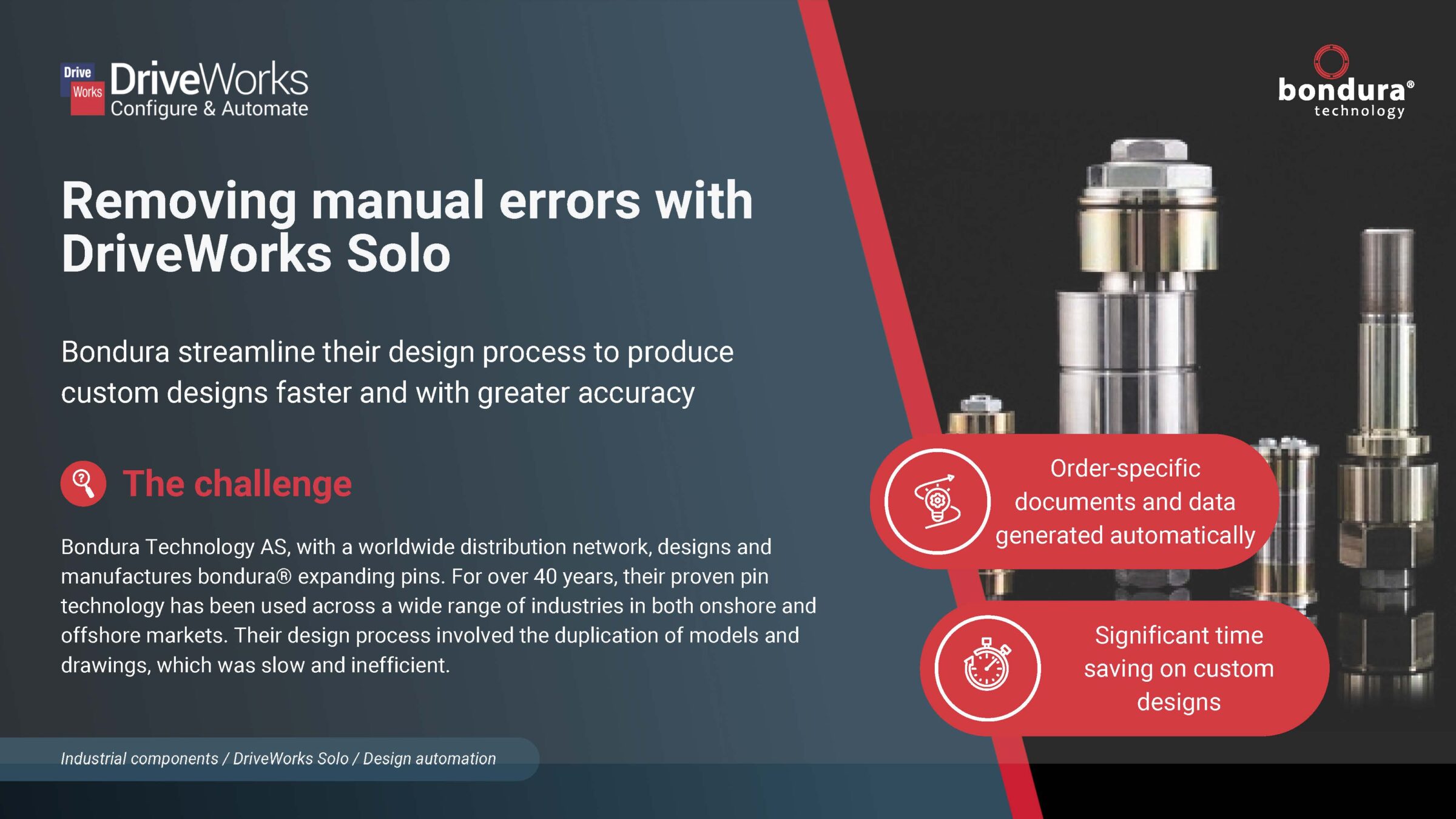 Drive Works DriveWorks Configure & Automate

bondura® technology

Removing manual errors with DriveWorks Solo

Bondura streamline their design process to produce custom designs faster and with greater accuracy

The challenge

Bondura Technology AS, with a worldwide distribution network, designs and manufactures bondura® expanding pins. For over 40 years, their proven pin technology has been used across a wide range of industries in both onshore and offshore markets. Their design process involved the duplication of models and drawings, which was slow and inefficient.

Order-specific documents and data generated automatically

Significant time saving on custom designs

Industrial components / DriveWorks Solo / Design automation